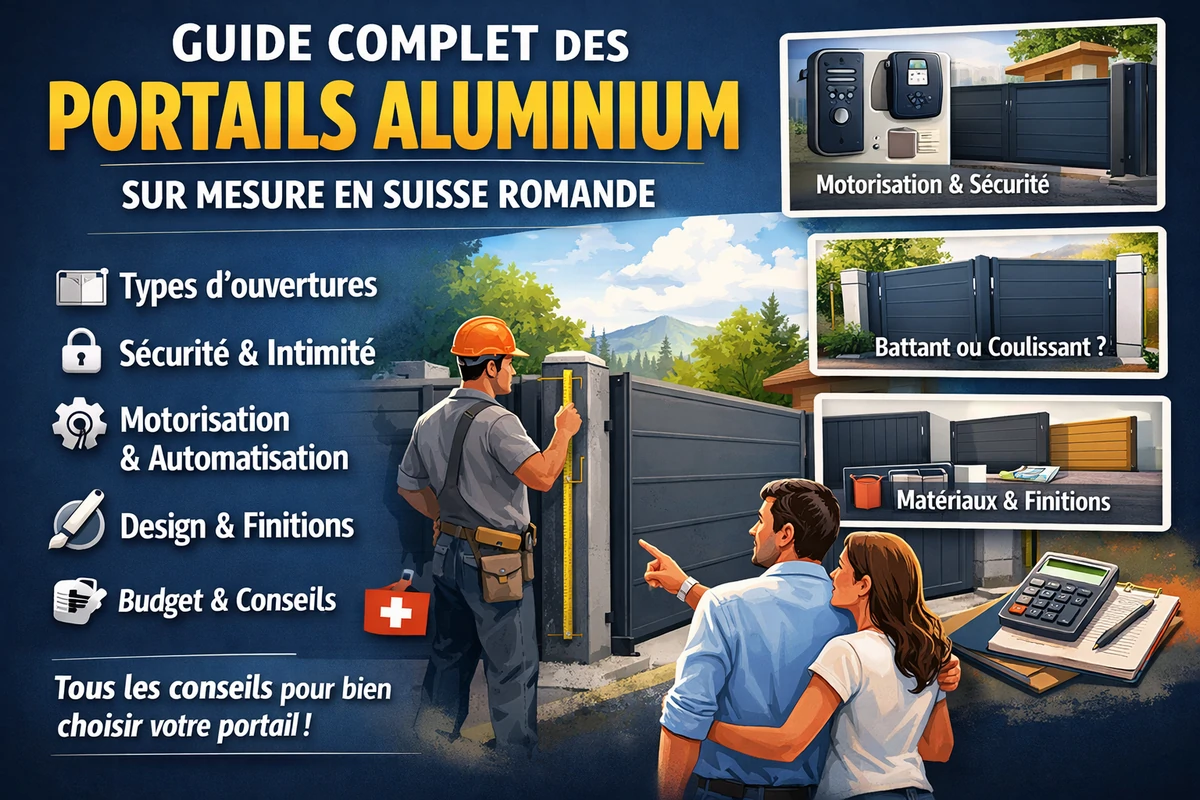 GUIDE COMPLET DES
PORTAILS ALUMINIUM
SUR MESURE EN SUISSE ROMANDE

Types d'ouvertures
Sécurité & Intimité
Motorisation & Automatisation
Design & Finitions
Budget & Conseils

Tous les conseils pour bien choisir votre portail !

Motorisation & Sécurité
Battant ou Coulissant ?
Matériaux & Finitions